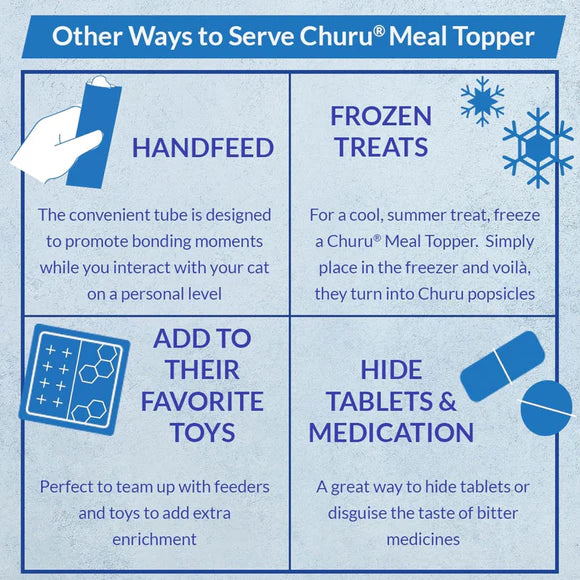 Other Ways to Serve Churu® Meal Topper

HANDFEED

The convenient tube is designed to promote bonding moments while you interact with your cat on a personal level

FROZEN TREATS

For a cool, summer treat, freeze a Churu® Meal Topper. Simply place in the freezer and voilà, they turn into Churu popsicles

ADD TO THEIR FAVORITE TOYS

Perfect to team up with feeders and toys to add extra enrichment

HIDE TABLETS & MEDICATION

A great way to hide tablets or disguise the taste of bitter medicines